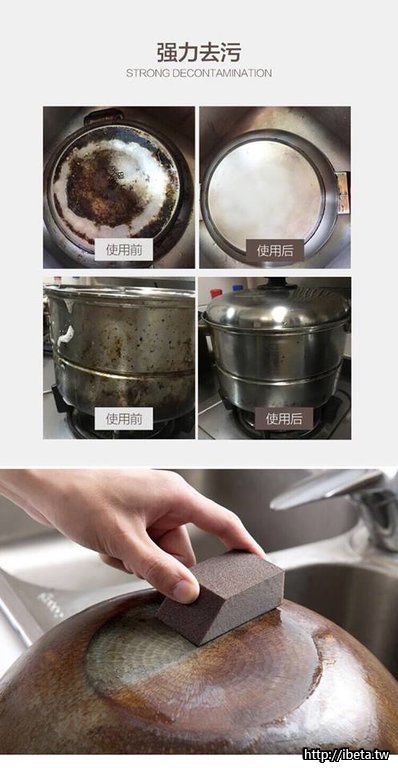 强力去污
STRONG DECONTAMINATION

使用前

使用后

使用前

使用后

http://ibeta.tw