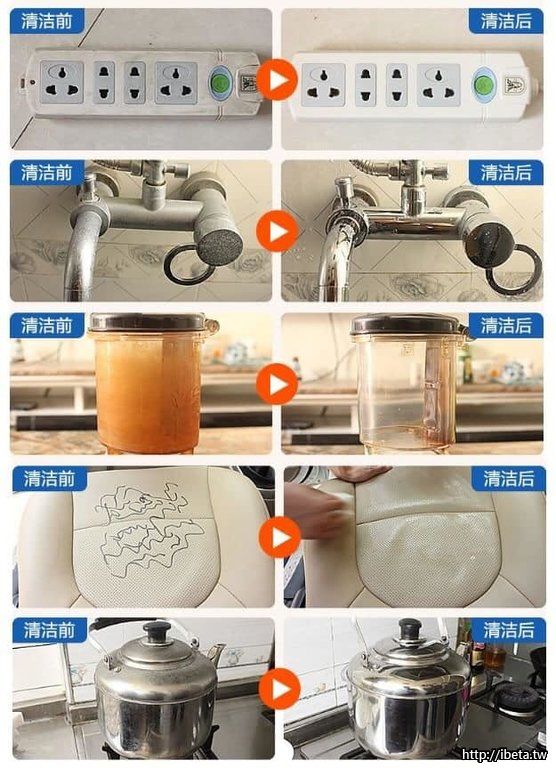 清洁前

清洁后

清洁前

清洁后

清洁前

清洁后

清洁前

清洁后

清洁前

清洁后

http://ibeta.tw