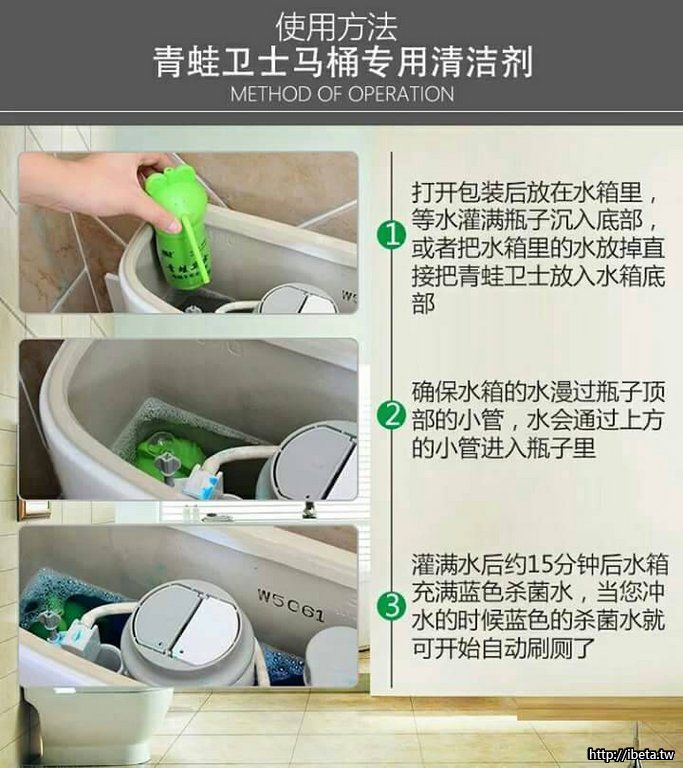 使用方法
青蛙卫士马桶专用清洁剂
METHOD OF OPERATION

1 打开包装后放在水箱里，等水灌满瓶子沉入底部，或者把水箱里的水放掉直接把青蛙卫士放入水箱底部

2 确保水箱的水漫过瓶子顶部的小管，水会通过上方的小管进入瓶子里

3 灌满水后约15分钟后水箱充满蓝色杀菌水，当您冲水的时候蓝色的杀菌水就可开始自动刷厕了

W5061

http://ibeta.tw