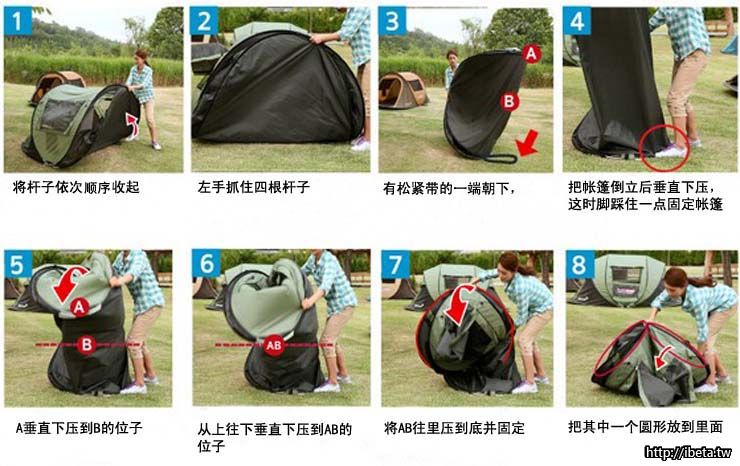 1

将杆子依次顺序收起

2

左手抓住四根杆子

3

A

B

有松紧带的一端朝下，

4

把帐篷倒立后垂直下压，这时脚踩住一点固定帐篷

5

A

B

A垂直下压到B的位子

6

AB

从上往下垂直下压到AB的位子

7

将AB往里压到底并固定

8

把其中一个圆形放到里面

http://ibeta.tw