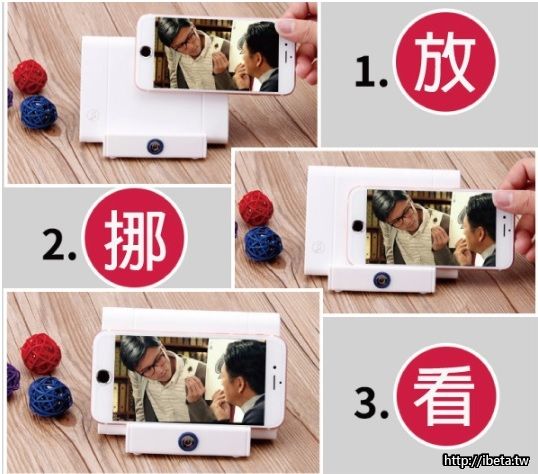 1. 放

2. 挪

3. 看

http://ibeta.tw