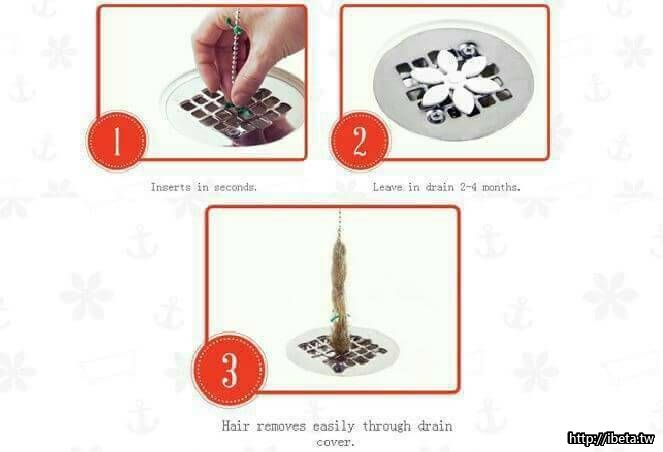 1

Inserts in seconds.

2

Leave in drain 2-4 months.

3

Hair removes easily through drain cover.

http://ibeta.tw