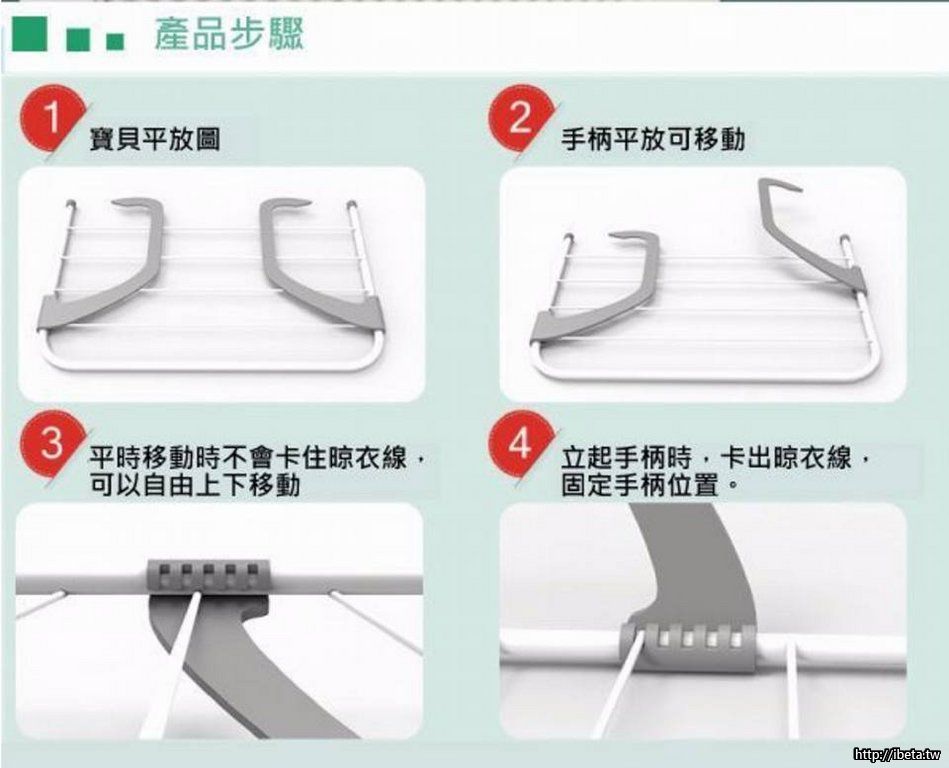 產品步驟

1 寶貝平放圖

2 手柄平放可移動

3 平時移動時不會卡住晾衣線，可以自由上下移動

4 立起手柄時，卡出晾衣線，固定手柄位置。

http://ibeta.tw