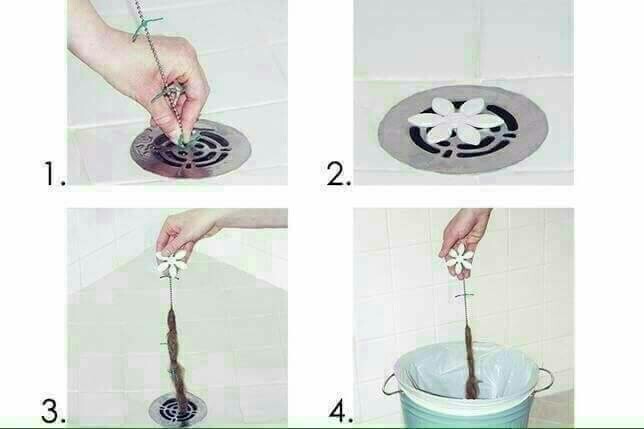 1.

2.

3.

4.