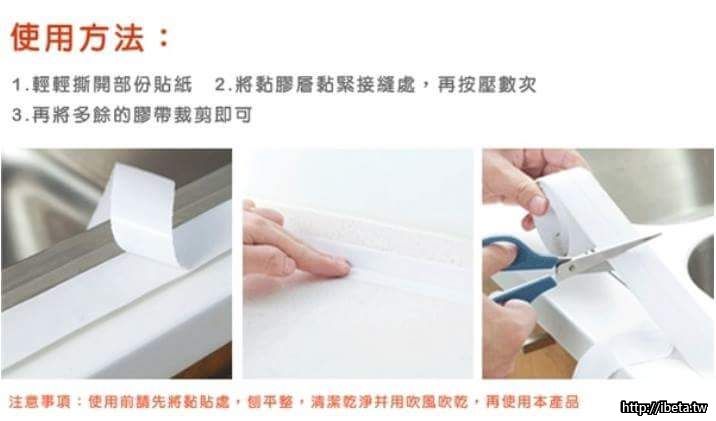 使用方法：

1.輕輕撕開部份貼紙　2.將黏膠層黏緊接縫處，再按壓數次

3.再將多餘的膠帶裁剪即可

注意事項：使用前請先將黏貼處，刨平整，清潔乾淨并用吹風吹乾，再使用本產品

http://ibeta.tw