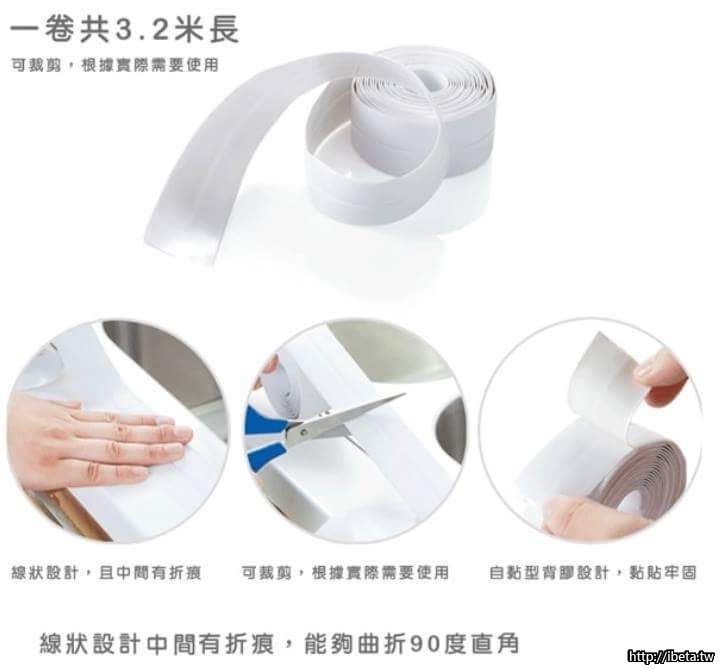 一卷共3.2米長

可裁剪，根據實際需要使用

線狀設計，且中間有折痕

可裁剪，根據實際需要使用

自黏型背膠設計，黏貼牢固

線狀設計中間有折痕，能夠曲折90度直角

http://ibeta.tw