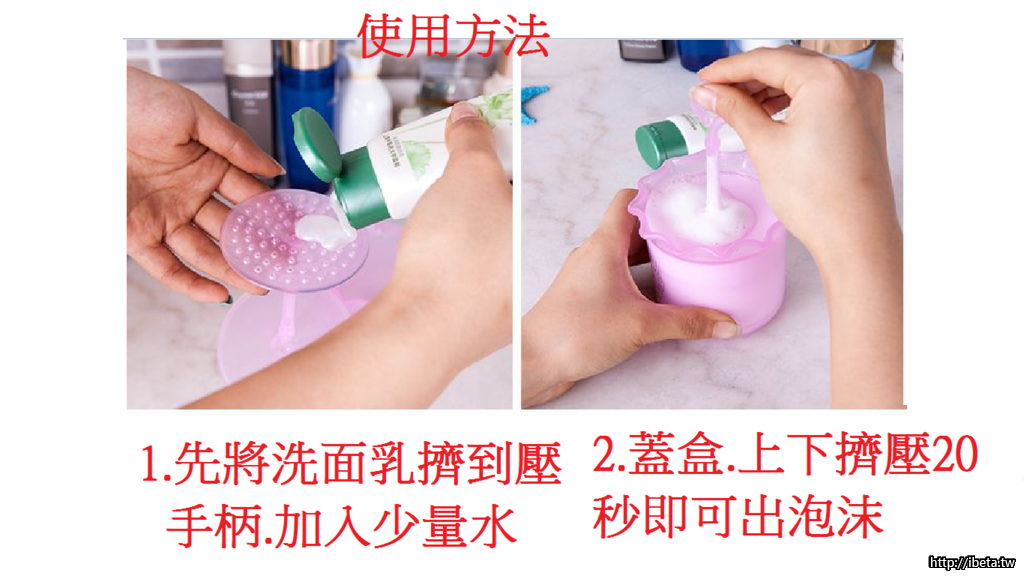 使用方法

1.先將洗面乳擠到壓手柄.加入少量水

2.蓋盒.上下擠壓20秒即可出泡沫

http://ibeta.tw