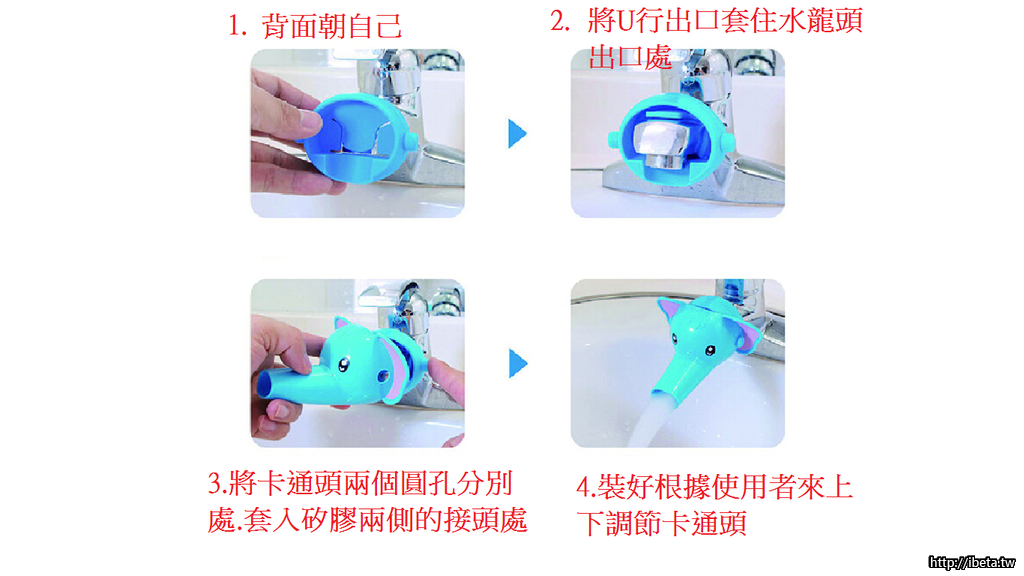 1. 背面朝自己

2. 將U行出口套住水龍頭出口處

3.將卡通頭兩個圓孔分別處.套入矽膠兩側的接頭處

4.裝好根據使用者來上下調節卡通頭

http://ibeta.tw