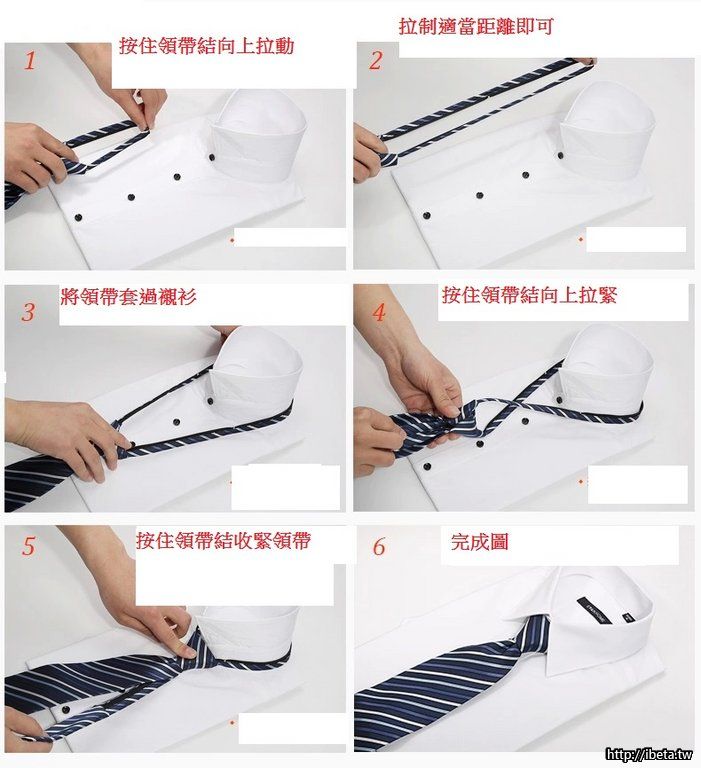 1
按住領帶結向上拉動

2
拉制適當距離即可

3
將領帶套過襯衫

4
按住領帶結向上拉緊

5
按住領帶結收緊領帶

6
完成圖

http://ibeta.tw