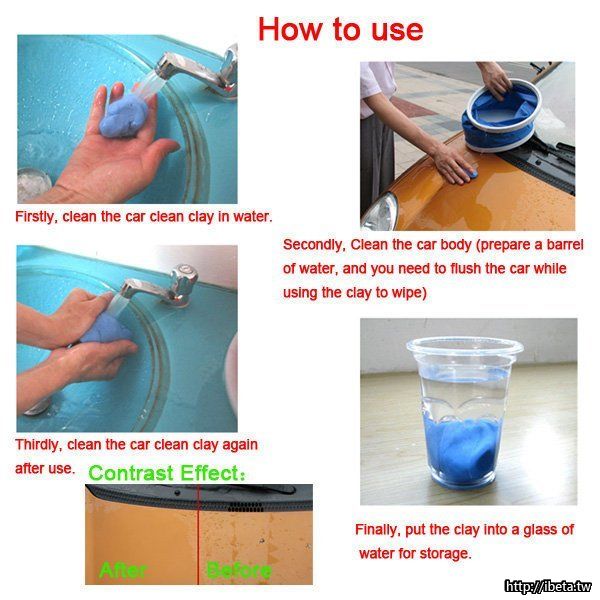 How to use

Firstly, clean the car clean clay in water.

Secondly, Clean the car body (prepare a barrel of water, and you need to flush the car while using the clay to wipe)

Thirdly, clean the car clean clay again after use.

Contrast Effect:

After

Before

Finally, put the clay into a glass of water for storage.

http://ibeta.tw