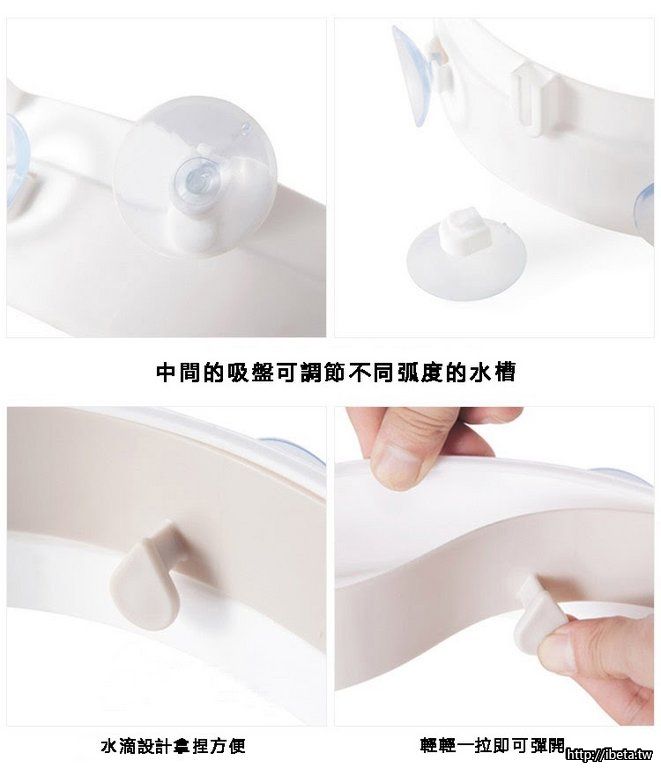 中間的吸盤可調節不同弧度的水槽

水滴設計拿捏方便

輕輕一拉即可彈開

http://ibeta.tw