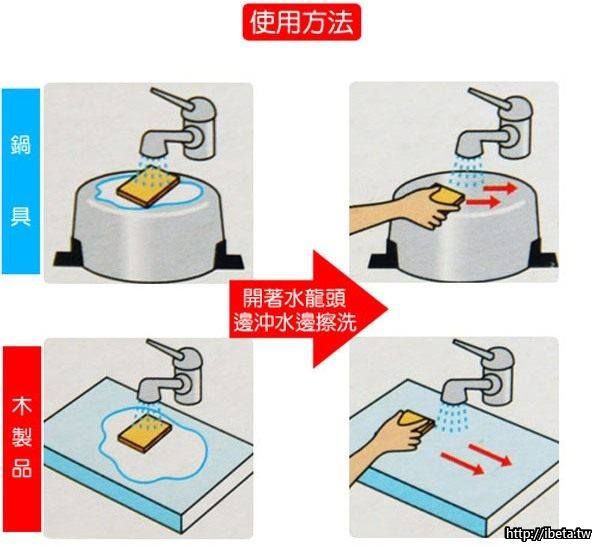 使用方法

鍋具

開著水龍頭
邊沖水邊擦洗

木製品

http://ibeta.tw