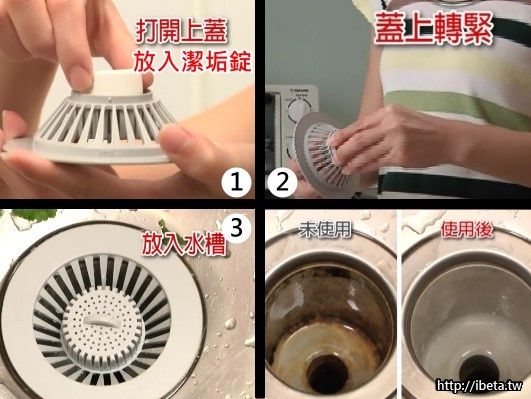 打開上蓋
放入潔垢錠

1

蓋上轉緊

2

3

放入水槽

未使用

使用後

http://ibeta.tw