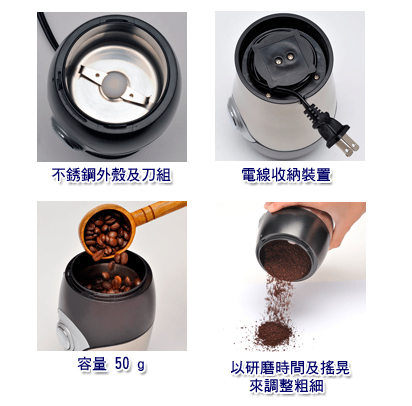 不銹鋼外殼及刀組

電線收納裝置

容量 50 g

以研磨時間及搖晃來調整粗細