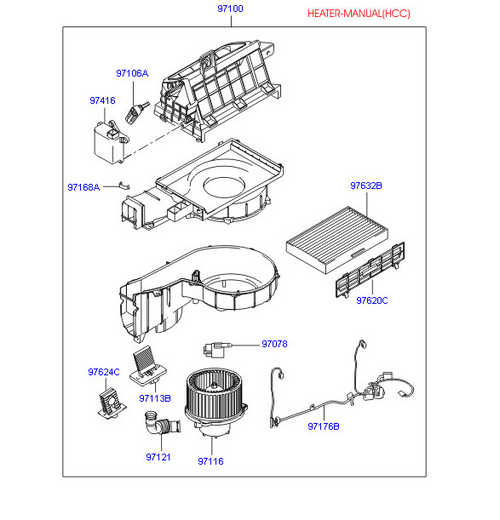 97100

HEATER-MANUAL(HCC)

97106A

97416

97168A

97632B

97620C

97078

97624C

97113B

97176B

97121

97116